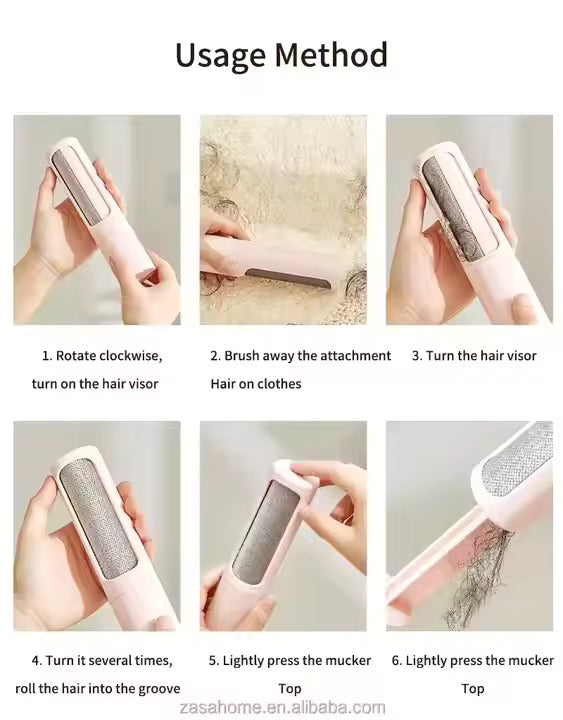 Usage Method

1. Rotate clockwise, turn on the hair visor

2. Brush away the attachment Hair on clothes

3. Turn the hair visor

4. Turn it several times, roll the hair into the groove

5. Lightly press the mucker Top

6. Lightly press the mucker Top

zasahome.en.alibaba.com